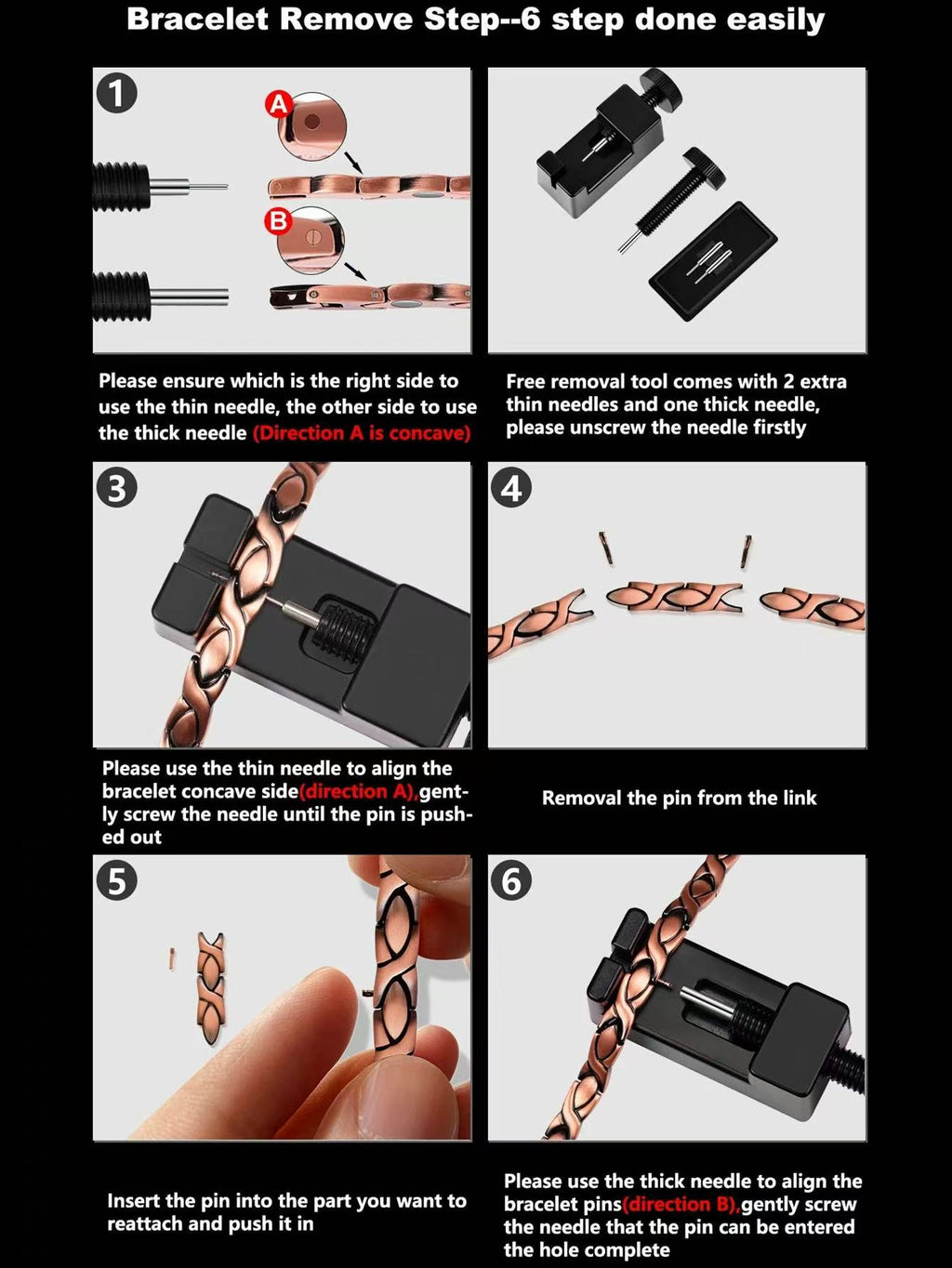 Bracelet Remove Step--6 step done easily

1

A

B

Please ensure which is the right side to use the thin needle, the other side to use the thick needle (Direction A is concave)

Free removal tool comes with 2 extra thin needles and one thick needle, please unscrew the needle firstly

3

Please use the thin needle to align the bracelet concave side(direction A),gently screw the needle until the pin is pushed out

4

Removal the pin from the link

5

Insert the pin into the part you want to reattach and push it in

6

Please use the thick needle to align the bracelet pins(direction B),gently screw the needle that the pin can be entered the hole complete